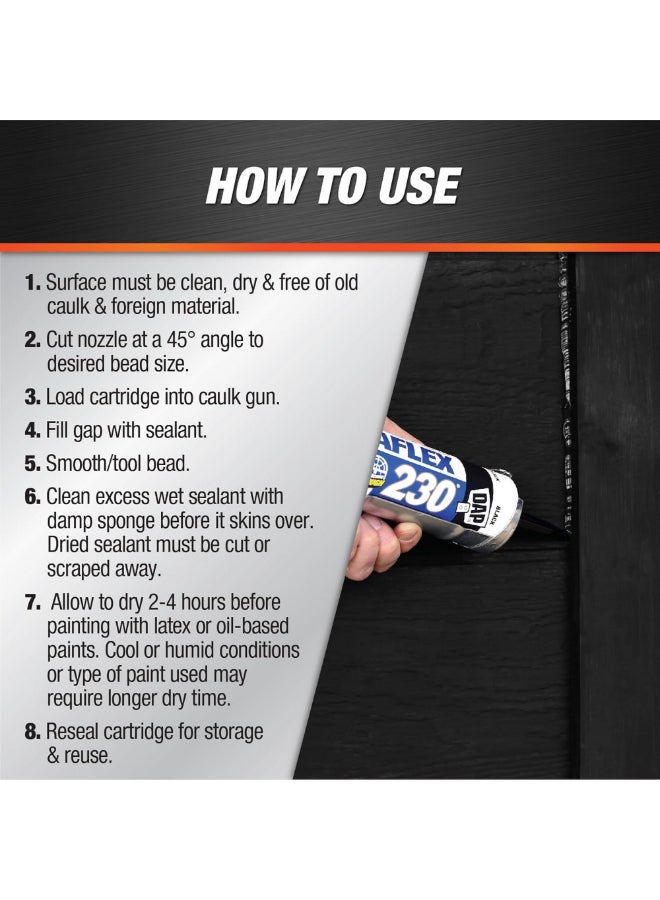 HOW TO USE

1. Surface must be clean, dry & free of old caulk & foreign material.

2. Cut nozzle at a 45° angle to desired bead size.

3. Load cartridge into caulk gun.

4. Fill gap with sealant.

5. Smooth/tool bead.

6. Clean excess wet sealant with damp sponge before it skins over. Dried sealant must be cut or scraped away.

7. Allow to dry 2-4 hours before painting with latex or oil-based paints. Cool or humid conditions or type of paint used may require longer dry time.

8. Reseal cartridge for storage & reuse.

AFLEX
230
DAP
BLACK